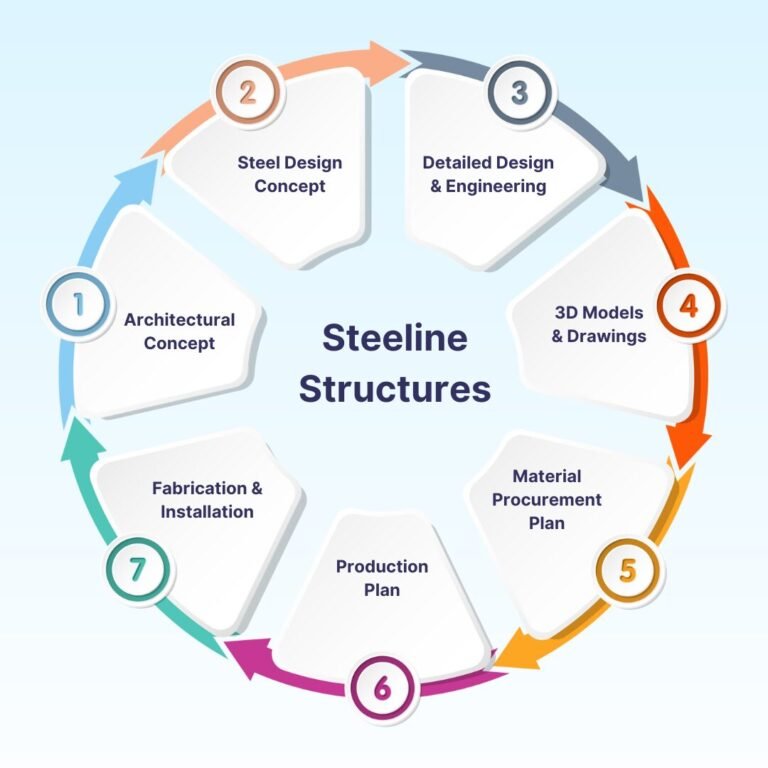 Steeline Structures

1
Architectural Concept

2
Steel Design Concept

3
Detailed Design & Engineering

4
3D Models & Drawings

5
Material Procurement Plan

6
Production Plan

7
Fabrication & Installation